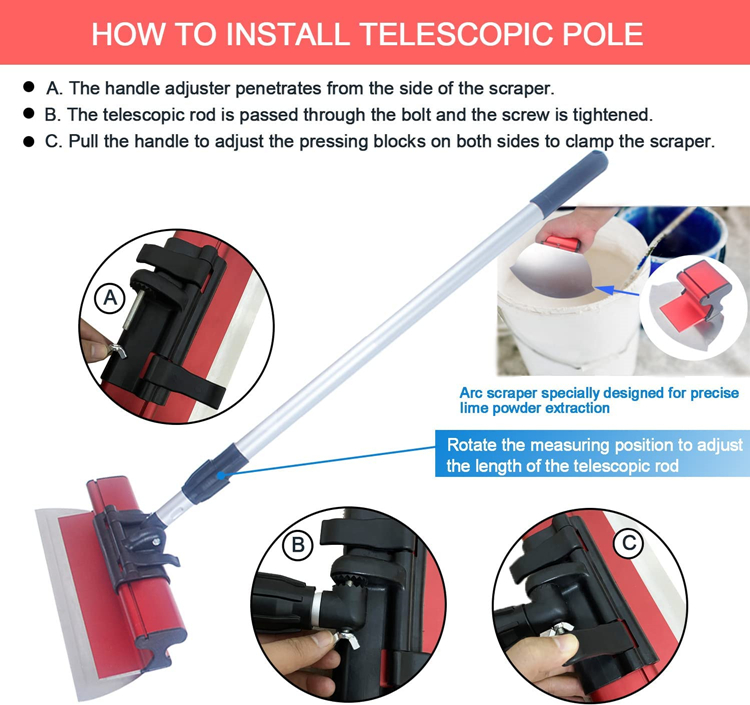 HOW TO INSTALL TELESCOPIC POLE

● A. The handle adjuster penetrates from the side of the scraper.
● B. The telescopic rod is passed through the bolt and the screw is tightened.
● C. Pull the handle to adjust the pressing blocks on both sides to clamp the scraper.

A

Arc scraper specially designed for precise lime powder extraction

Rotate the measuring position to adjust the length of the telescopic rod

B

C