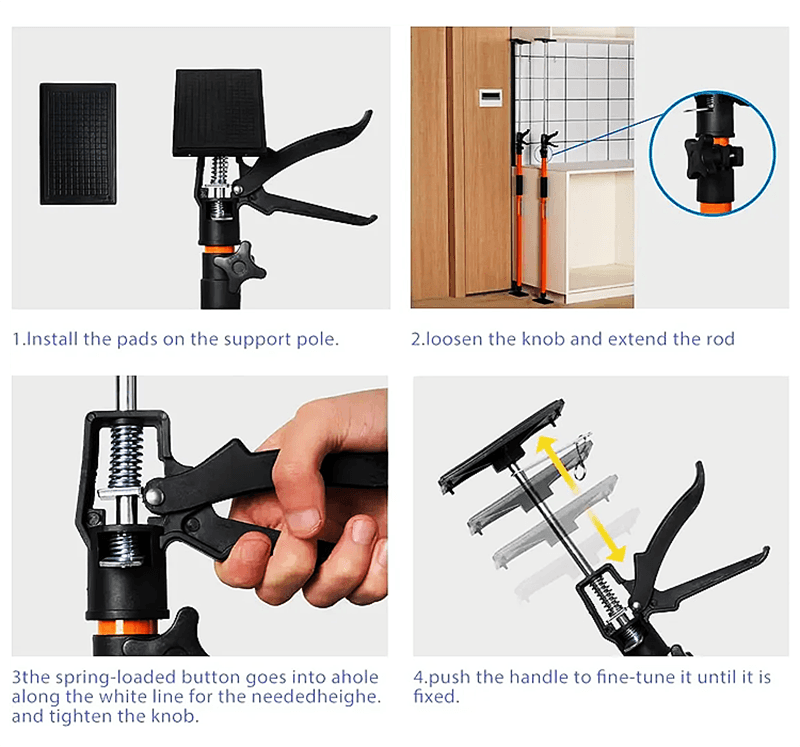 1.Install the pads on the support pole.

2.loosen the knob and extend the rod

3the spring-loaded button goes into ahole along the white line for the neededheighe. and tighten the knob.

4.push the handle to fine-tune it until it is fixed.